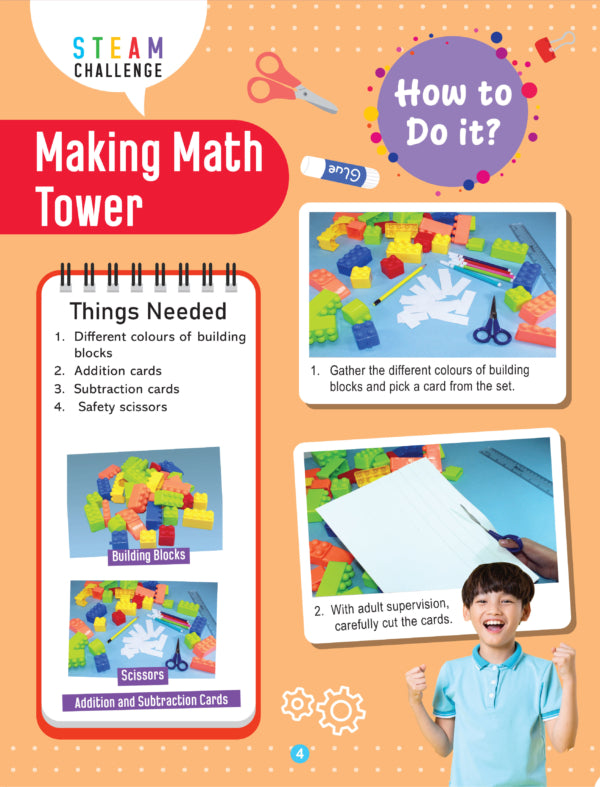 STEAM CHALLENGE

Making Math Tower

How to Do it?

Glue

Things Needed
1. Different colours of building blocks
2. Addition cards
3. Subtraction cards
4. Safety scissors

Building Blocks

Scissors

Addition and Subtraction Cards

1. Gather the different colours of building blocks and pick a card from the set.

2. With adult supervision, carefully cut the cards.

4